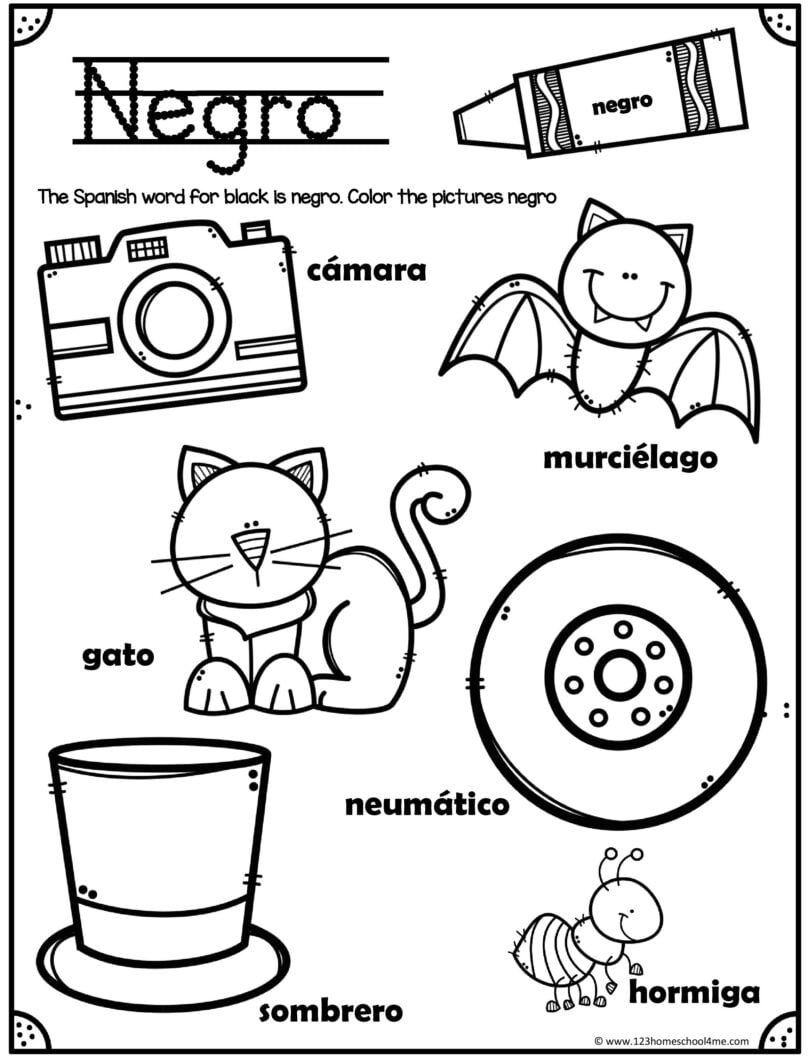 Negro

negro

The Spanish word for black is negro. Color the pictures negro

cámara

murciélago

gato

neumático

sombrero

hormiga

© www.123homeschool4me.com