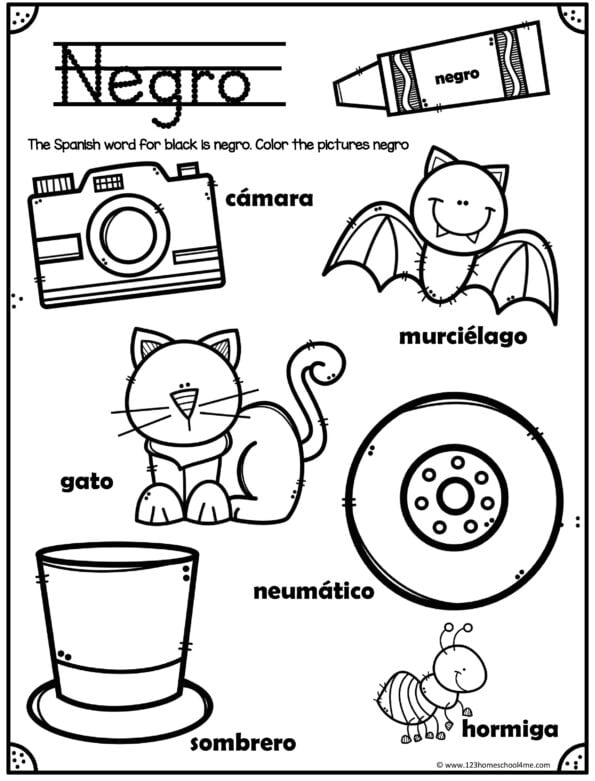 Negro

negro

The Spanish word for black is negro. Color the pictures negro

cámara

murciélago

gato

neumático

sombrero

hormiga

© www.123homeschool4me.com