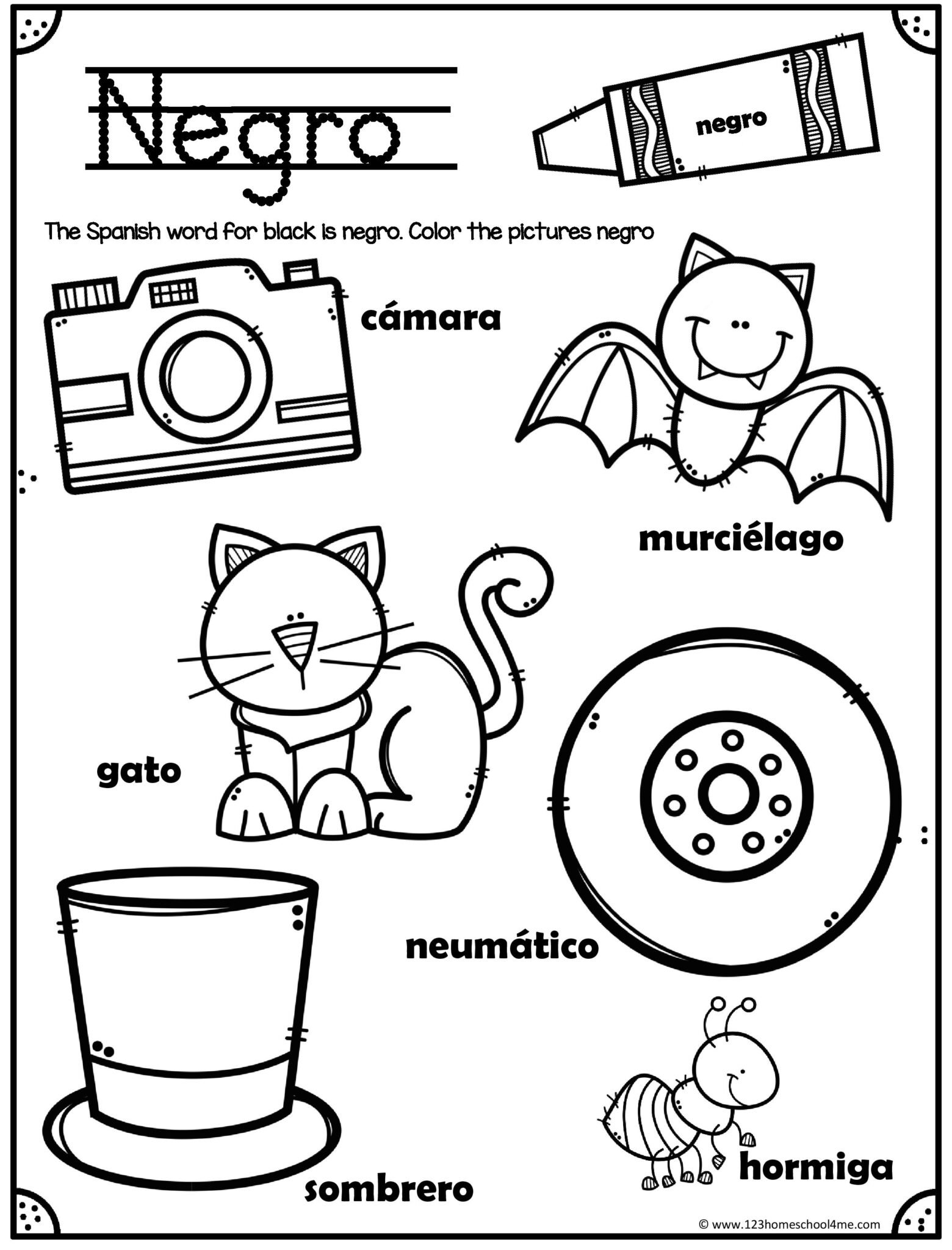 Negro

negro

The Spanish word for black is negro. Color the pictures negro

cámara

murciélago

gato

neumático

sombrero

hormiga

© www.123homeschool4me.com